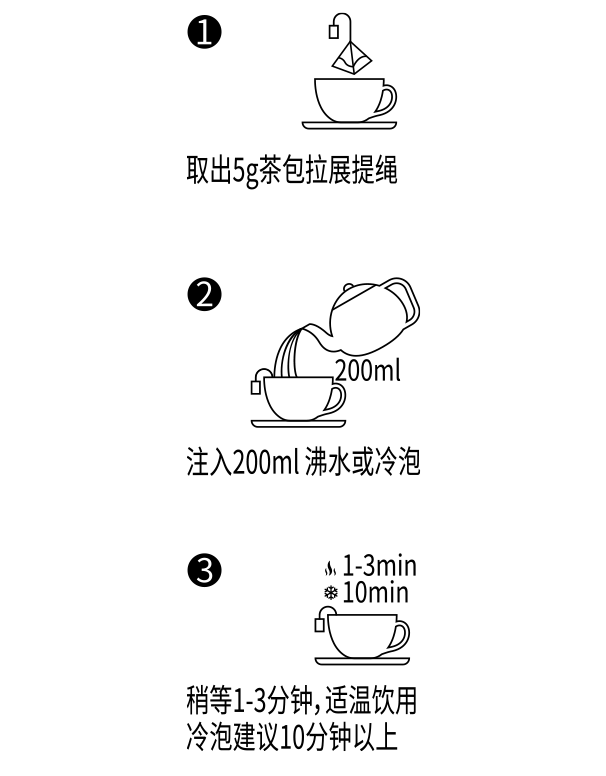 ❶

取出5g茶包拉展提绳

❷

200ml

注入200ml 沸水或冷泡

❸

1-3min
10min

稍等1-3分钟，适温饮用
冷泡建议10分钟以上